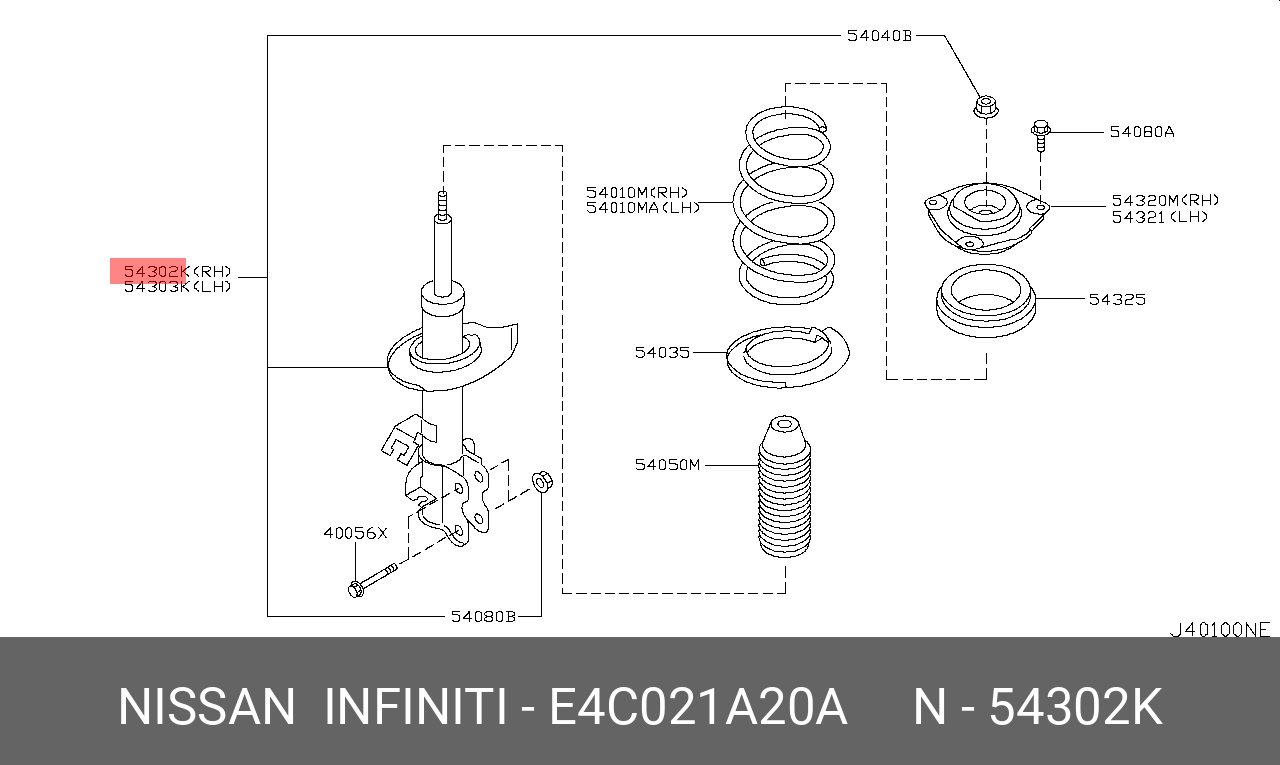 54040B

54080A

54010M(RH)
54010MA(LH)

54320M(RH)
54321(LH)

54302K(RH)
54303K(LH)

54325

54035

54050M

40056X

54080B

J40100NE

NISSAN INFINITI - E4C021A20A N - 54302K