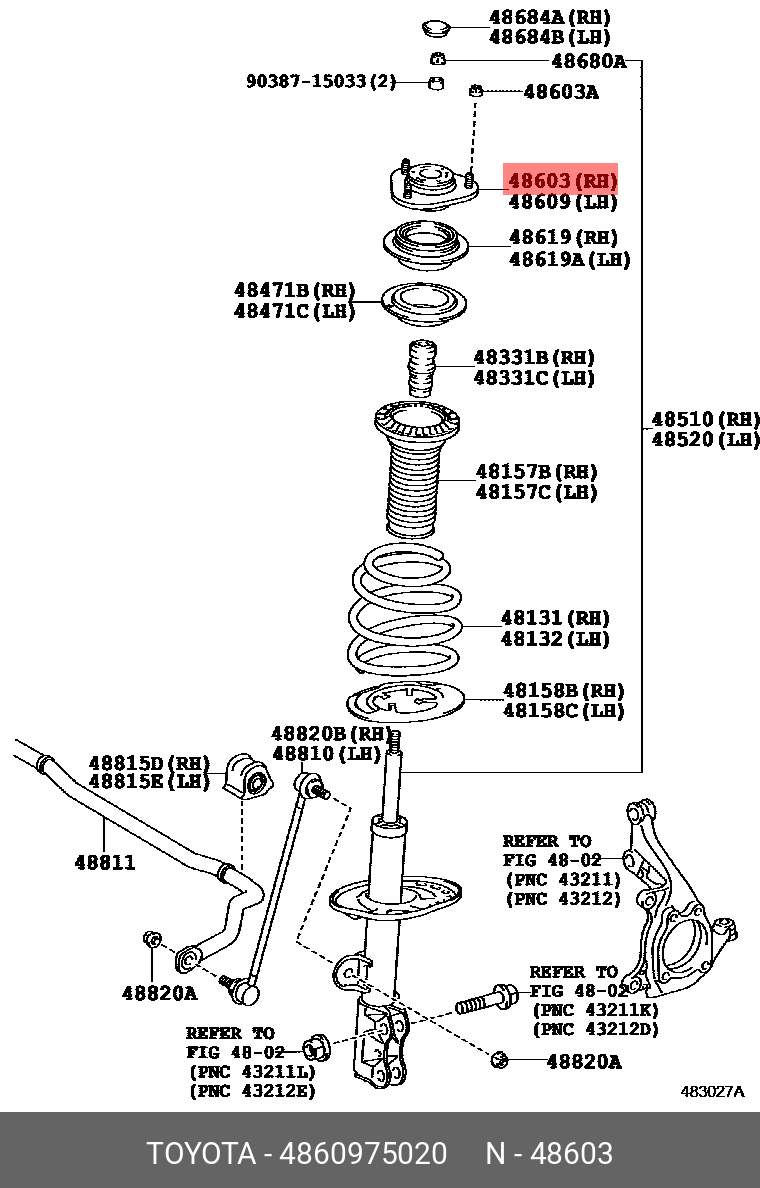 48684A(RH)
48684B(LH)
48680A
90387-15033(2)
48603A
48603(RH)
48609(LH)
48619(RH)
48619A(LH)
48471B(RH)
48471C(LH)
48331B(RH)
48331C(LH)
48510(RH)
48520(LH)
48157B(RH)
48157C(LH)
48131(RH)
48132(LH)
48158B(RH)
48158C(LH)
48820B(RH)
48810(LH)
48815D(RH)
48815E(LH)
48811
REFER TO
FIG 48-02
(PNC 43211)
(PNC 43212)
48820A
REFER TO
FIG 48-02
(PNC 43211K)
(PNC 43212D)
REFER TO
FIG 48-02
(PNC 43211L)
(PNC 43212E)
48820A
483027A

TOYOTA - 4860975020 N - 48603