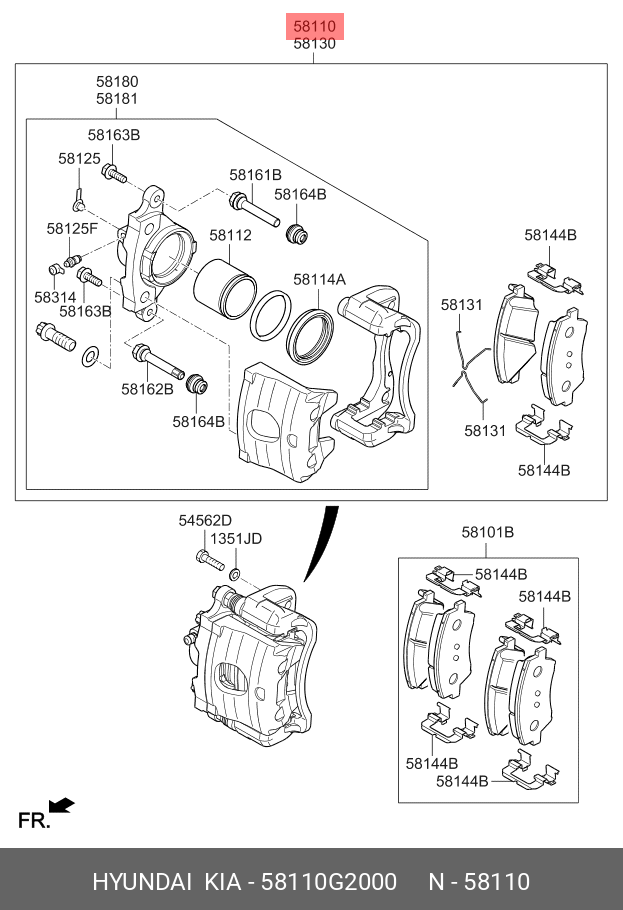 58110
58130

58180
58181

58163B

58125

58161B

58164B

58125F

58112

58144B

58314

58163B

58114A

58131

58162B

58164B

58131

58144B

54562D

1351JD

58101B

58144B

58144B

58144B

58144B

FR.

HYUNDAI KIA - 58110G2000 N - 58110