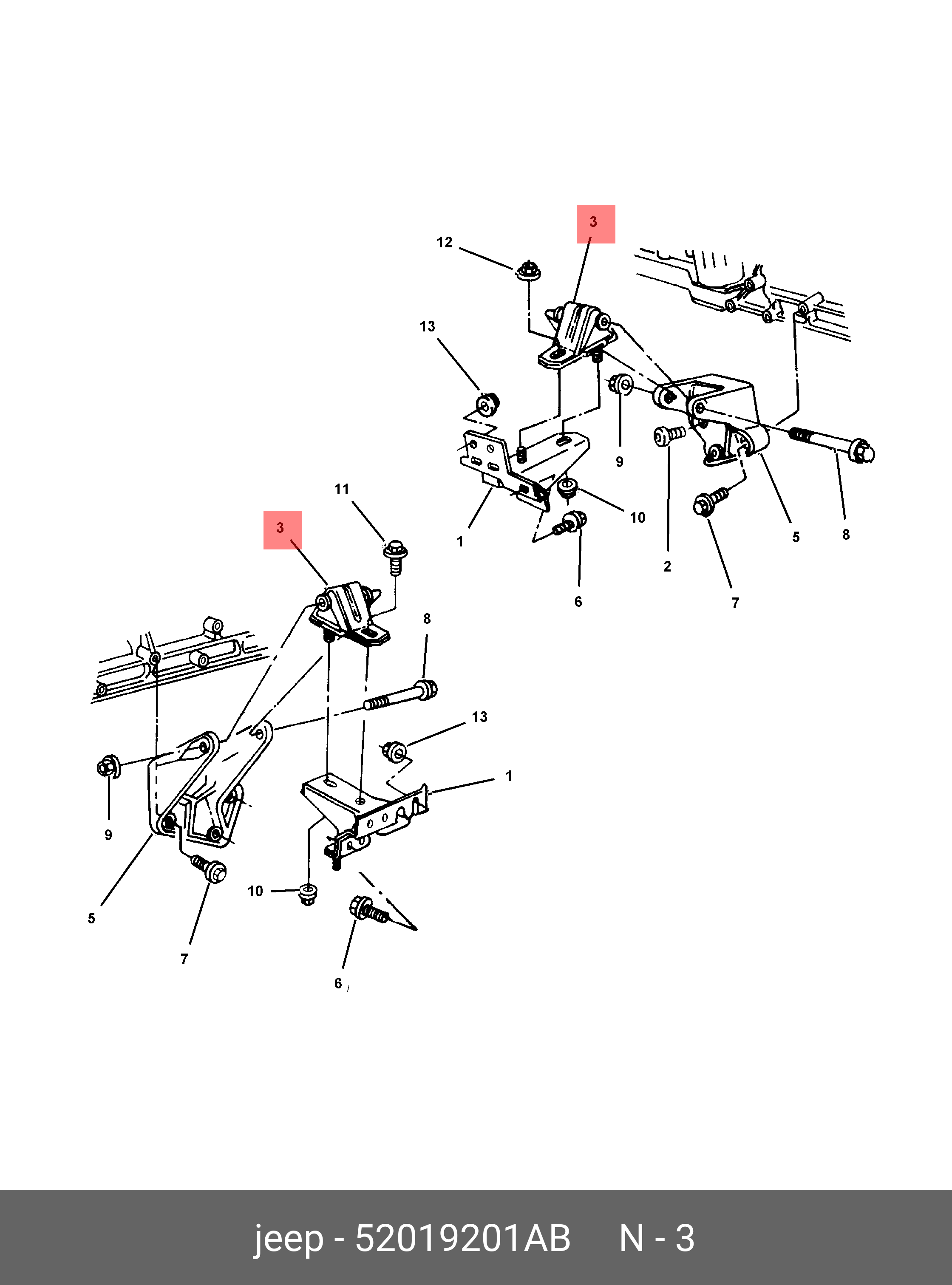 3
12
13
9
10
1
6
2
7
5
8
3
11
8
13
1
9
5
7
10
6
jeep - 52019201AB N - 3