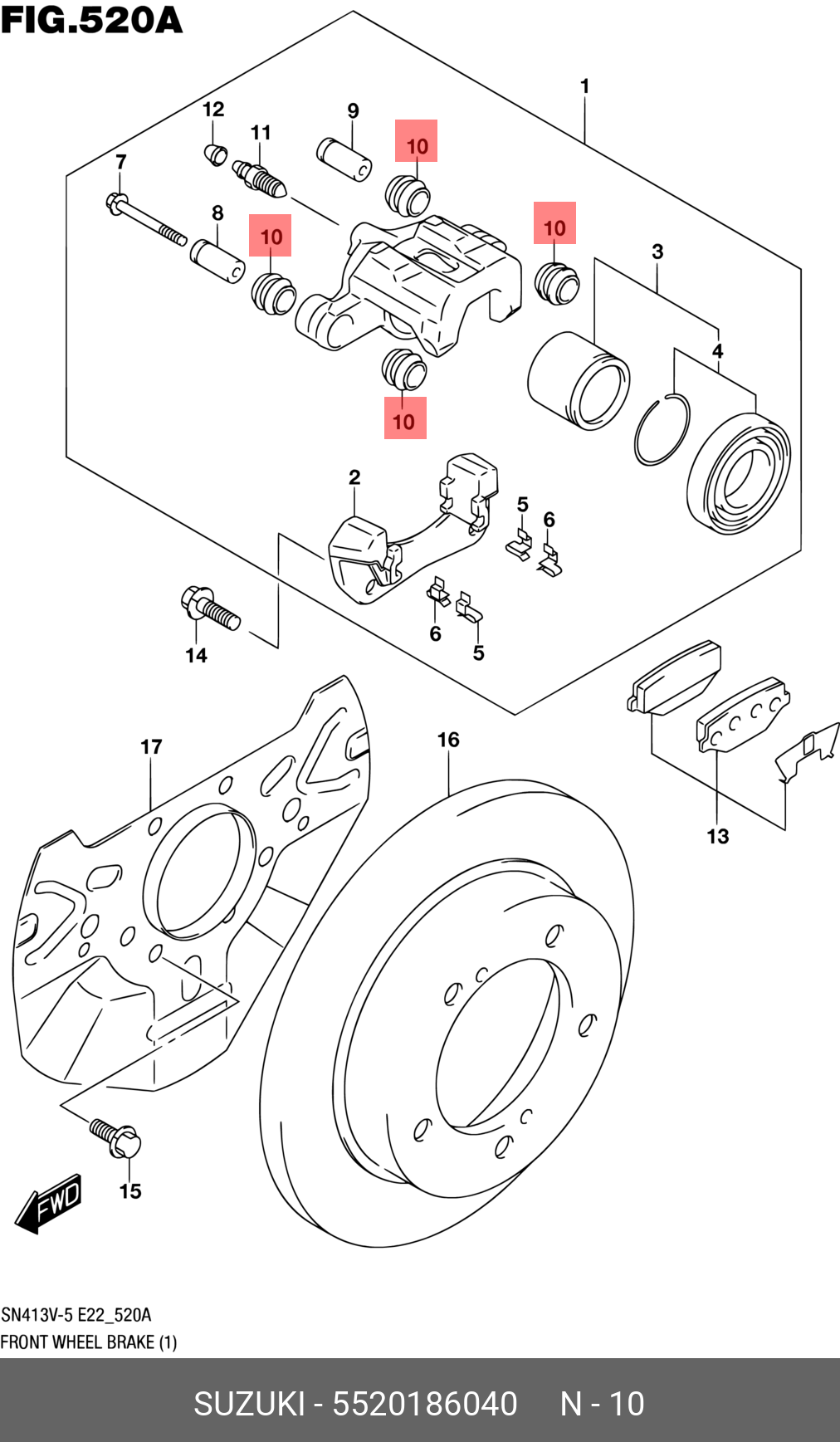 FIG.520A

1
12
11
9
10
7
8
10
10
3
4
10
2
5
6
6
5
14
17
16
13
15
FWD

SN413V-5 E22_520A
FRONT WHEEL BRAKE (1)

SUZUKI - 5520186040 N - 10