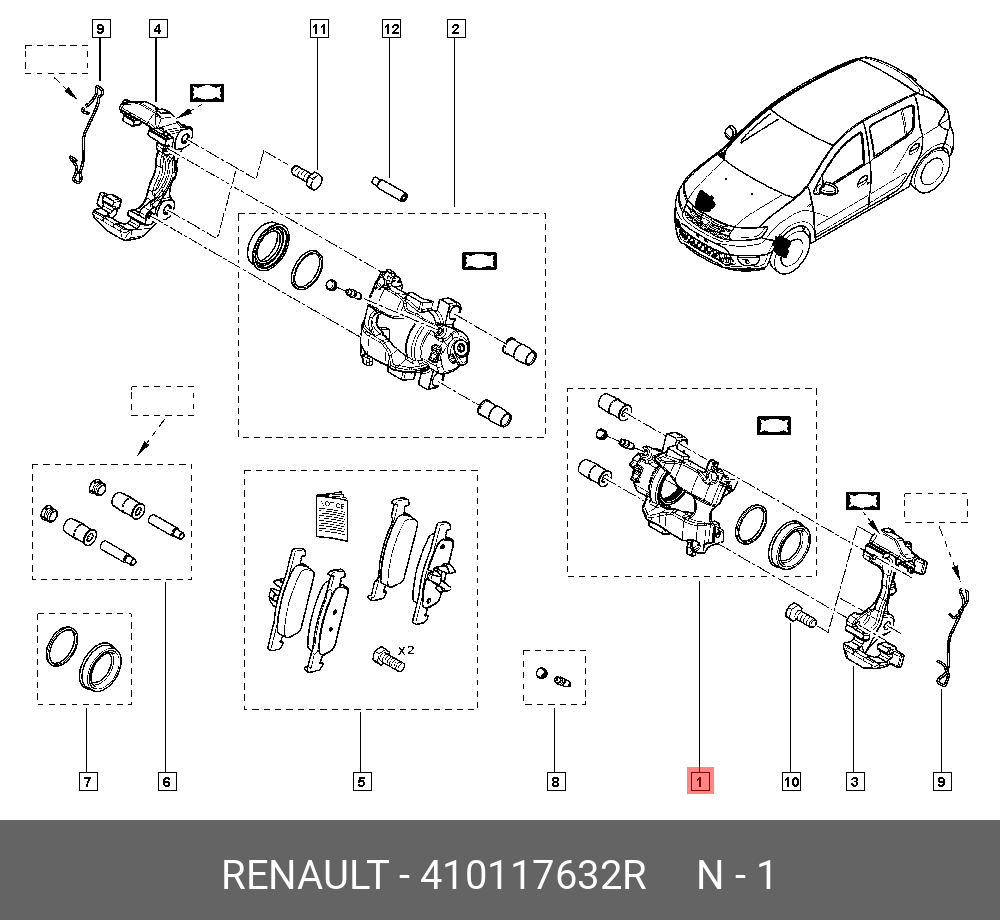 9
4
11
12
2
X2
7
6
5
8
1
10
3
9
RENAULT - 410117632R N - 1