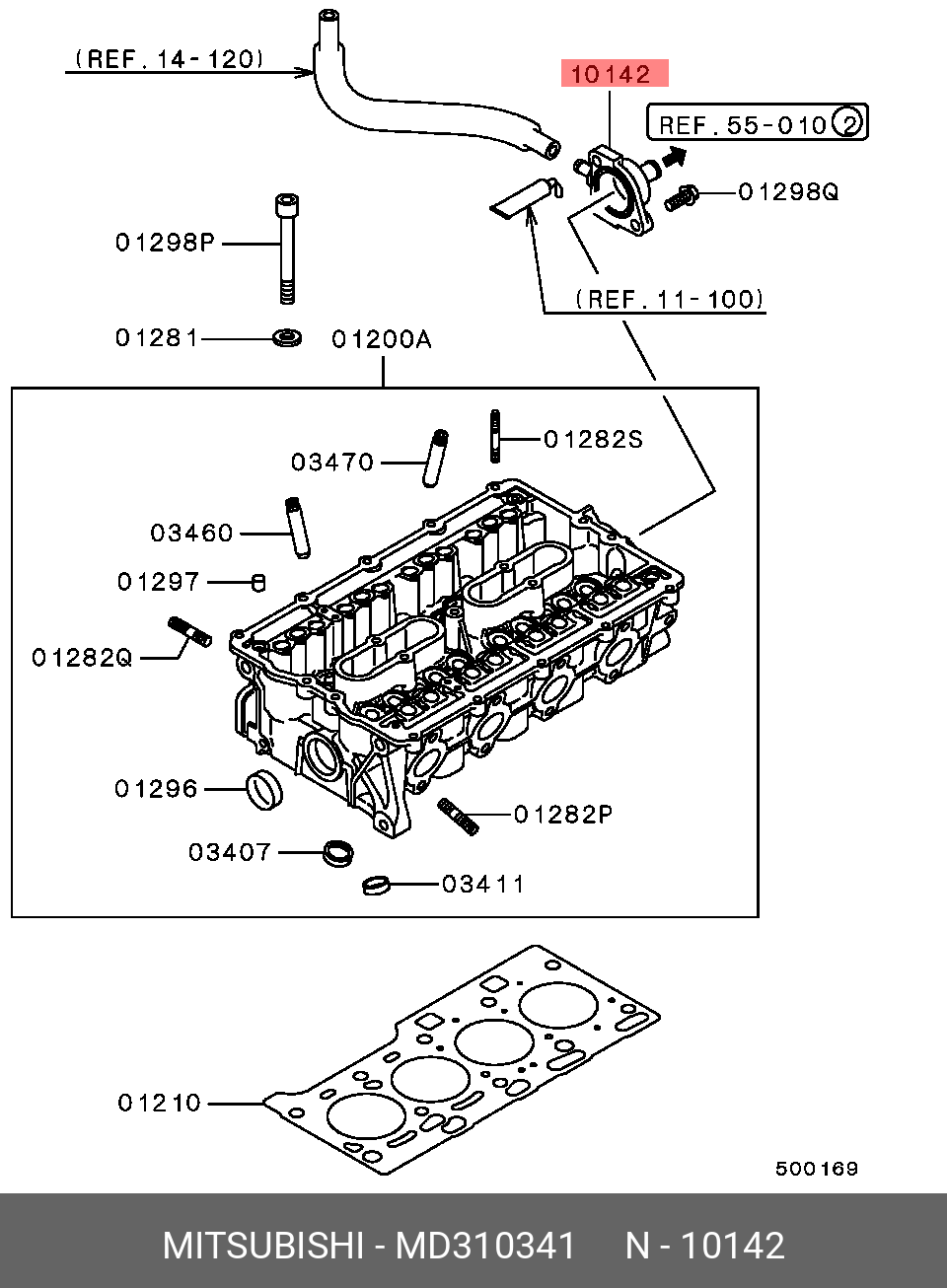 (REF. 14-120)

10142

REF. 55-010 ②

01298Q

01298P

(REF. 11-100)

01281

01200A

01282S

03470

03460

01297

01282Q

01296

01282P

03407

03411

01210

500169

MITSUBISHI - MD310341 N - 10142