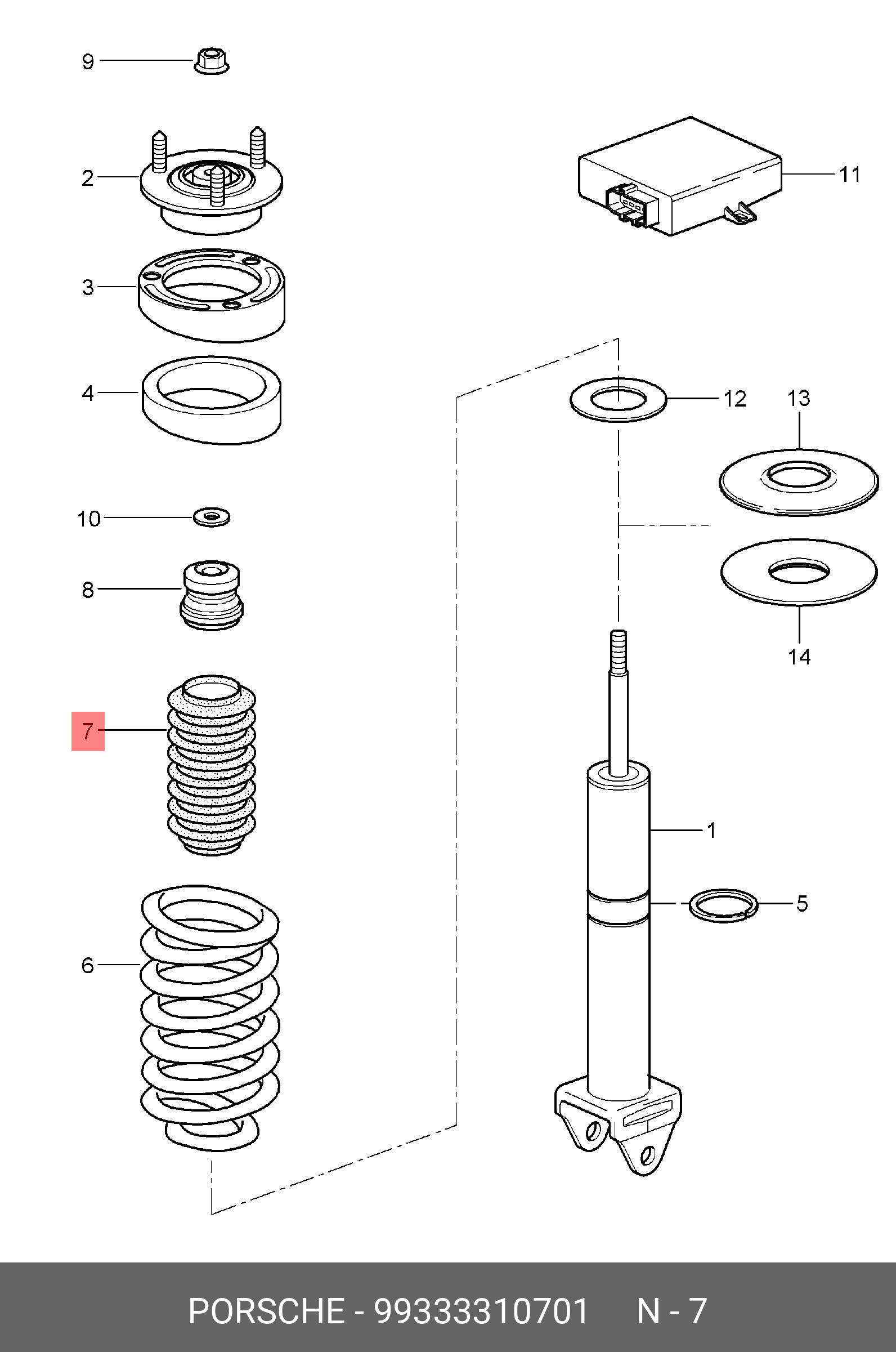 9
2
11
3
4
12
13
10
8
14
7
1
5
6

PORSCHE - 99333310701 N - 7