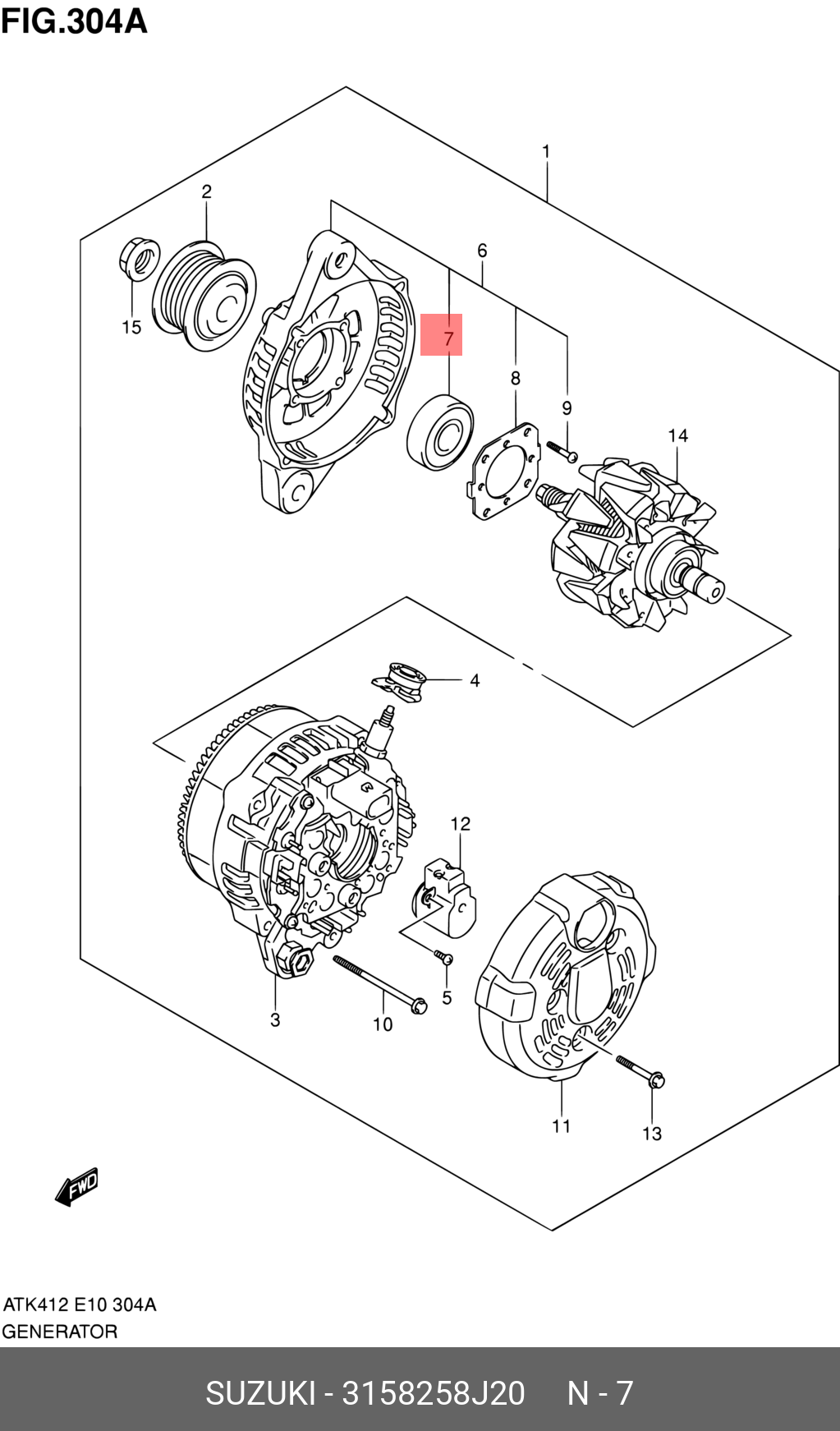 FIG.304A

1
2
6
15
7
8
9
14
4
12
3
10
5
11
13
FWD

ATK412 E10 304A
GENERATOR

SUZUKI - 3158258J20 N - 7