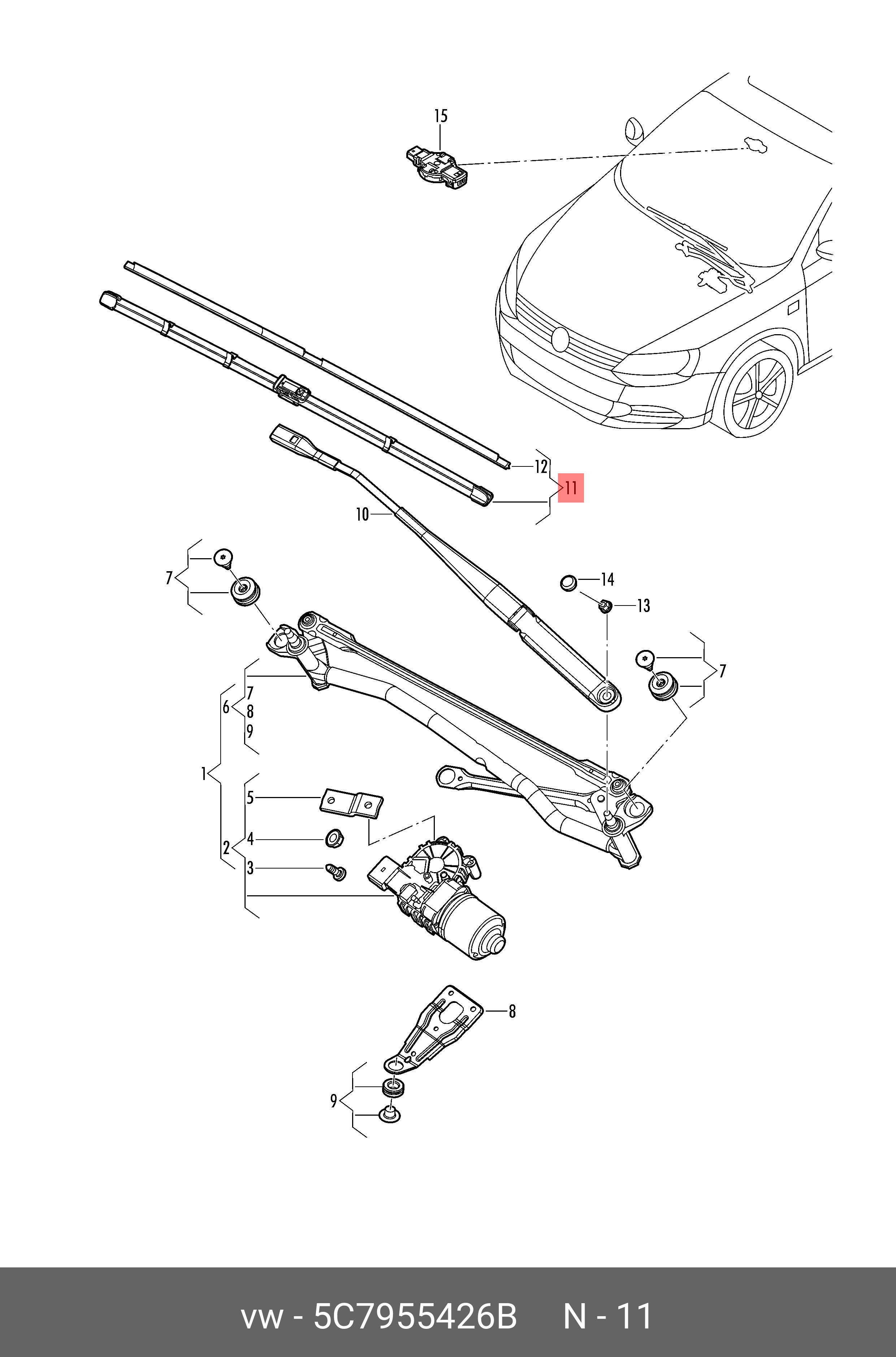 15
12
11
10
7
14
13
7
7
6
8
9
1
5
4
2
3
8
9

vw - 5C7955426B N - 11