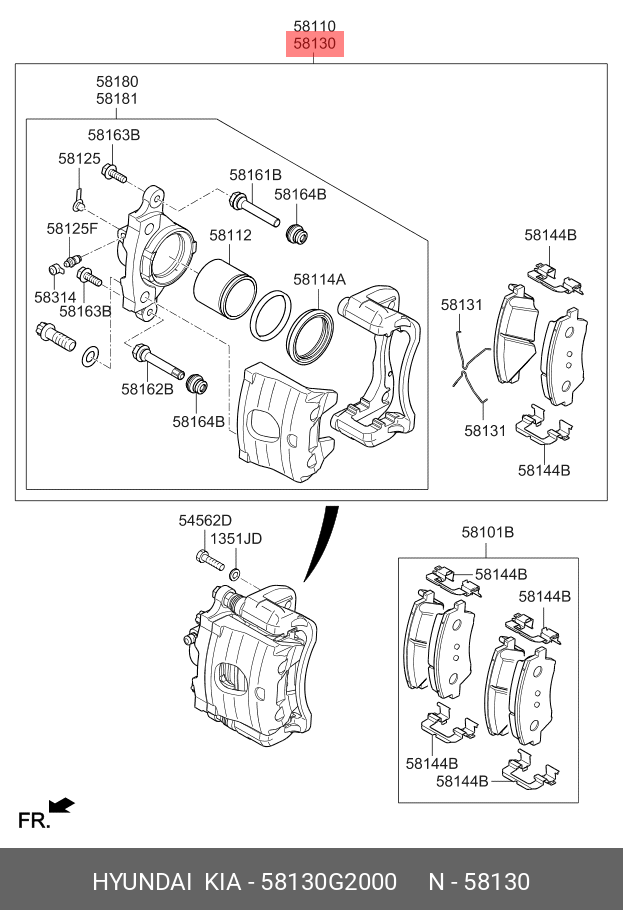 58110
58130

58180
58181

58163B
58125
58161B
58164B
58125F
58112
58144B
58314
58163B
58114A
58131
58162B
58164B
58131
58144B

54562D
1351JD

58101B
58144B
58144B
58144B
58144B

FR.

HYUNDAI KIA - 58130G2000 N - 58130