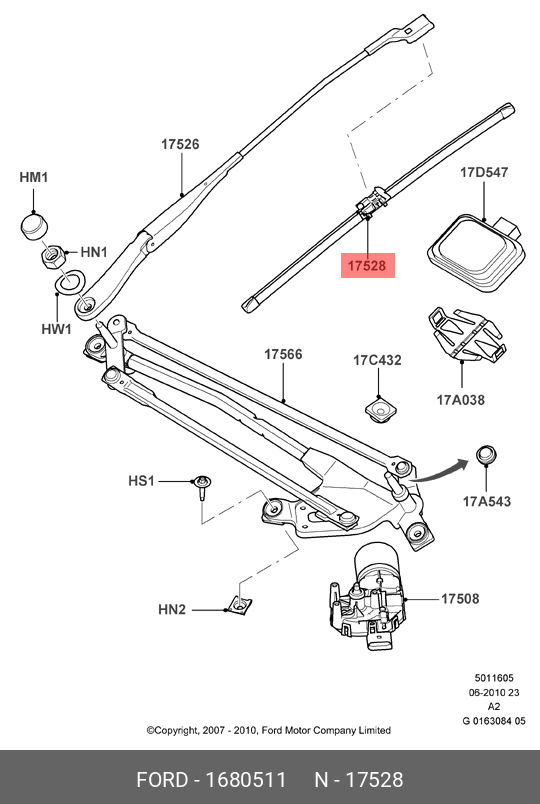 17526

HM1

HN1

HW1

17528

17D547

17566

17C432

17A038

HS1

17A543

HN2

17508

5011605
06-2010 23
A2
G 0163084 05

©Copyright, 2007 - 2010, Ford Motor Company Limited

FORD - 1680511 N - 17528