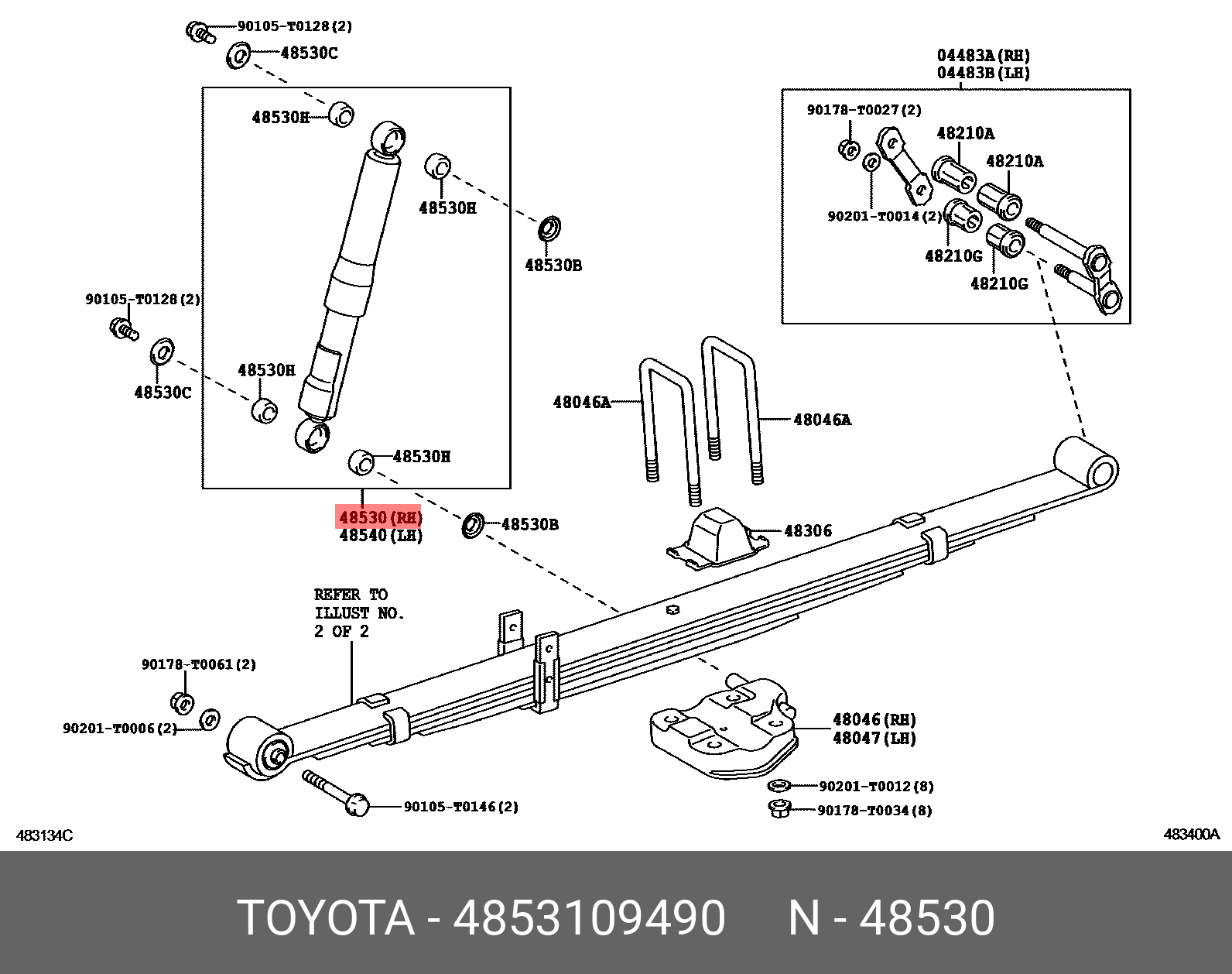 90105-T0128(2)
48530C
48530H
48530H
48530B
90105-T0128(2)
48530C
48530H
48530H
48530(RH)
48540(LH)
48530B
04483A(RH)
04483B(LH)
90178-T0027(2)
48210A
48210A
90201-T0014(2)
48210G
48210G
48046A
48046A
48306
REFER TO
ILLUST NO.
2 OF 2
90178-T0061(2)
90201-T0006(2)
90105-T0146(2)
48046(RH)
48047(LH)
90201-T0012(8)
90178-T0034(8)
483134C
483400A
TOYOTA - 4853109490 N - 48530