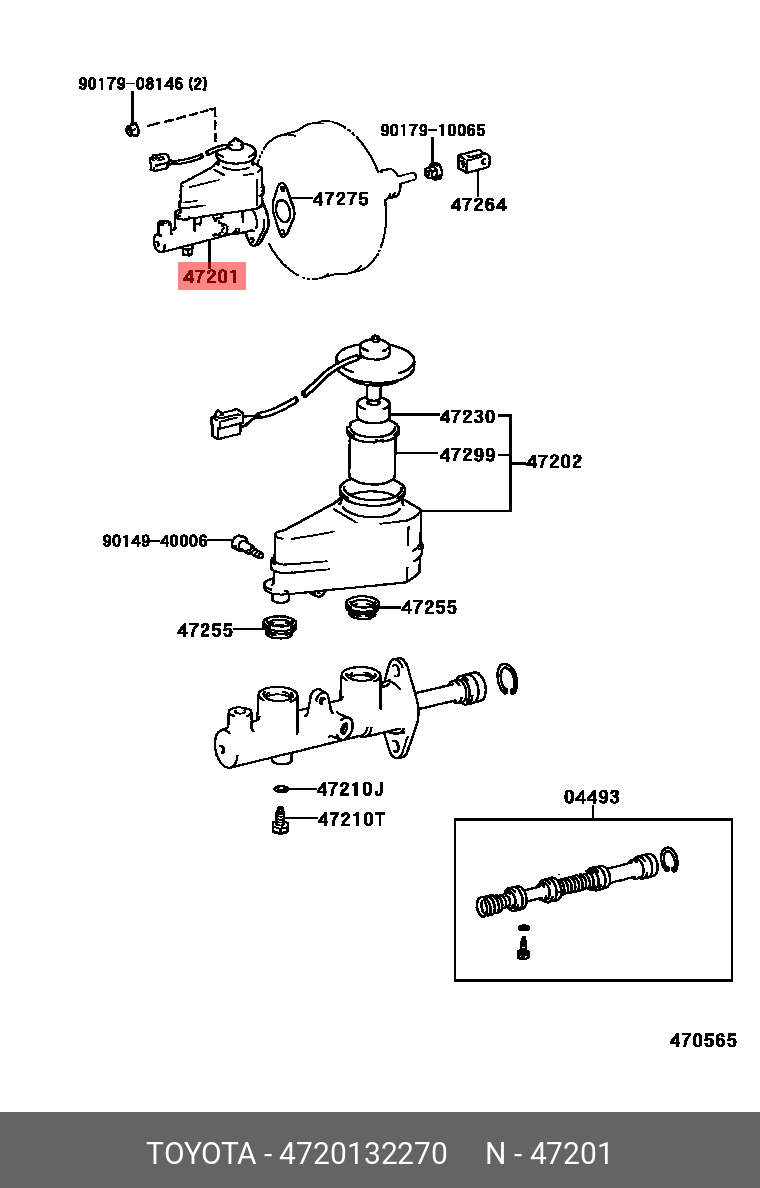 90179-08146 (2)

90179-10065

47275

47264

47201

47230

47299

47202

90149-40006

47255

47255

47210J

47210T

04493

470565

TOYOTA - 4720132270 N - 47201