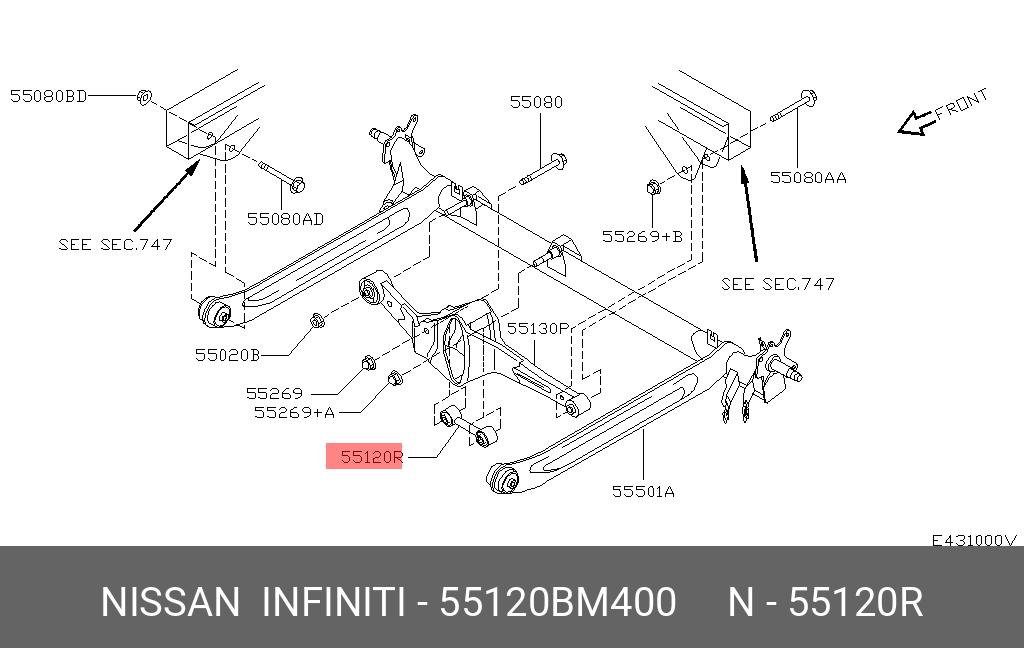 55080BD

55080

FRONT

55080AA

55080AD

SEE SEC.747

55269+B

SEE SEC.747

55130P

55020B

55269

55269+A

55120R

55501A

E431000V

NISSAN INFINITI - 55120BM400 N - 55120R