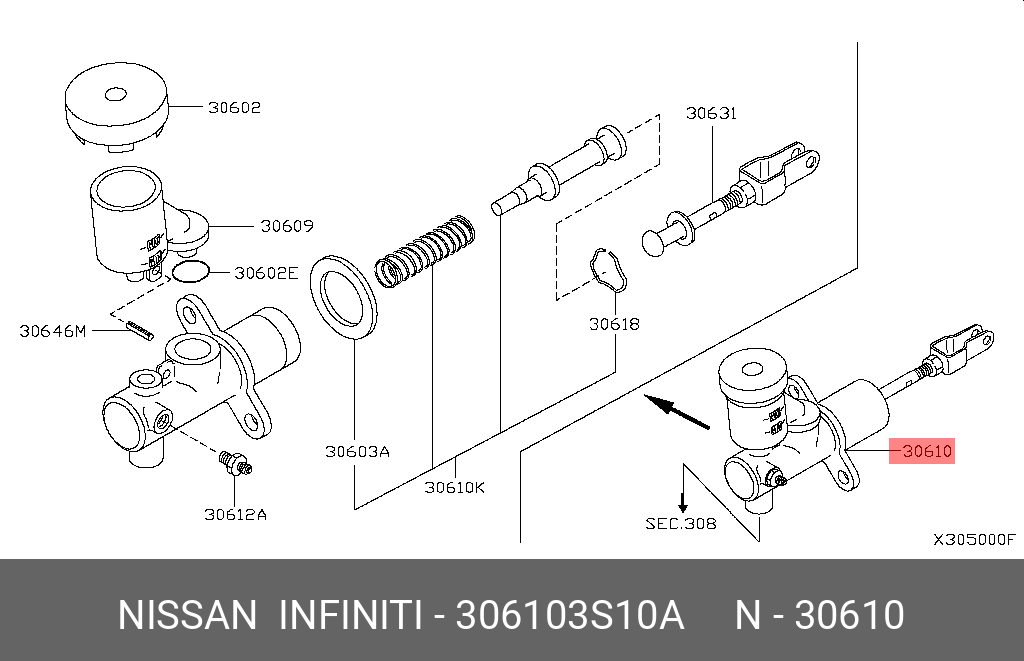 30602
30609
30602E
30646M
30612A
30603A
30610K
30618
30631
30610
SEC.308
X305000F

NISSAN INFINITI - 306103S10A N - 30610