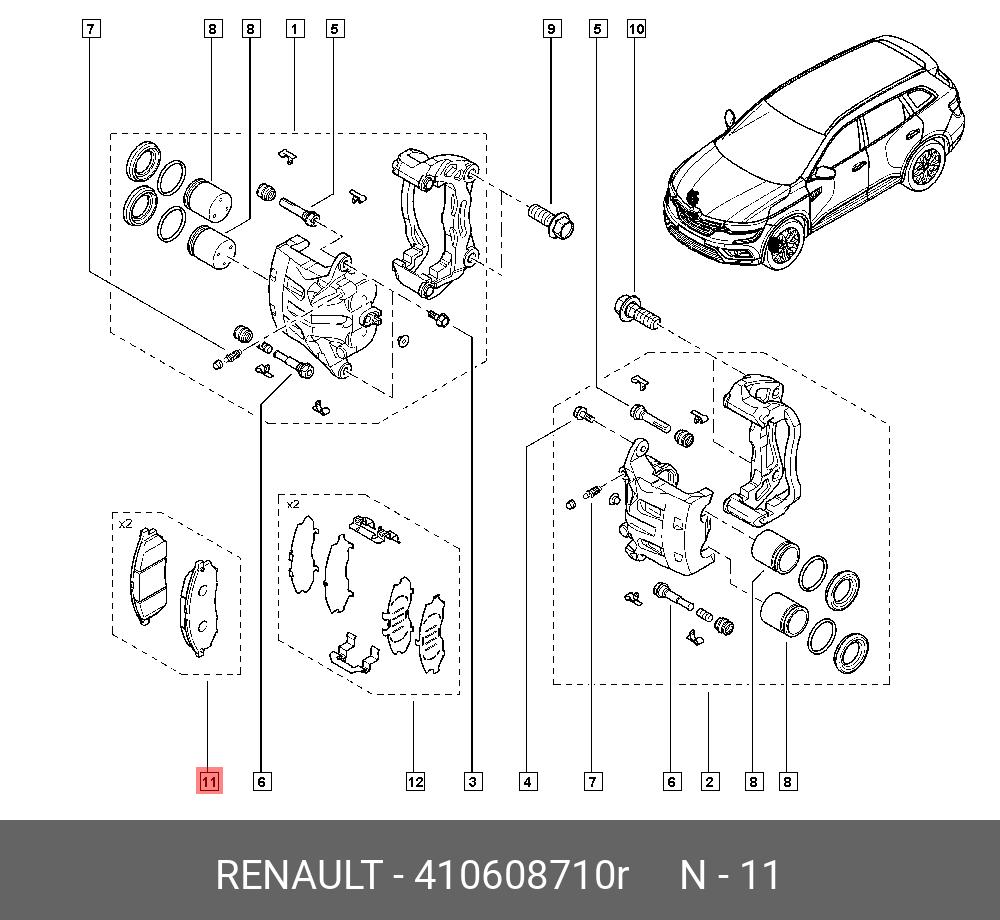 7
8
8
1
5
9
5
10
x2
x2
11
6
12
3
4
7
6
2
8
8

RENAULT - 410608710r N - 11