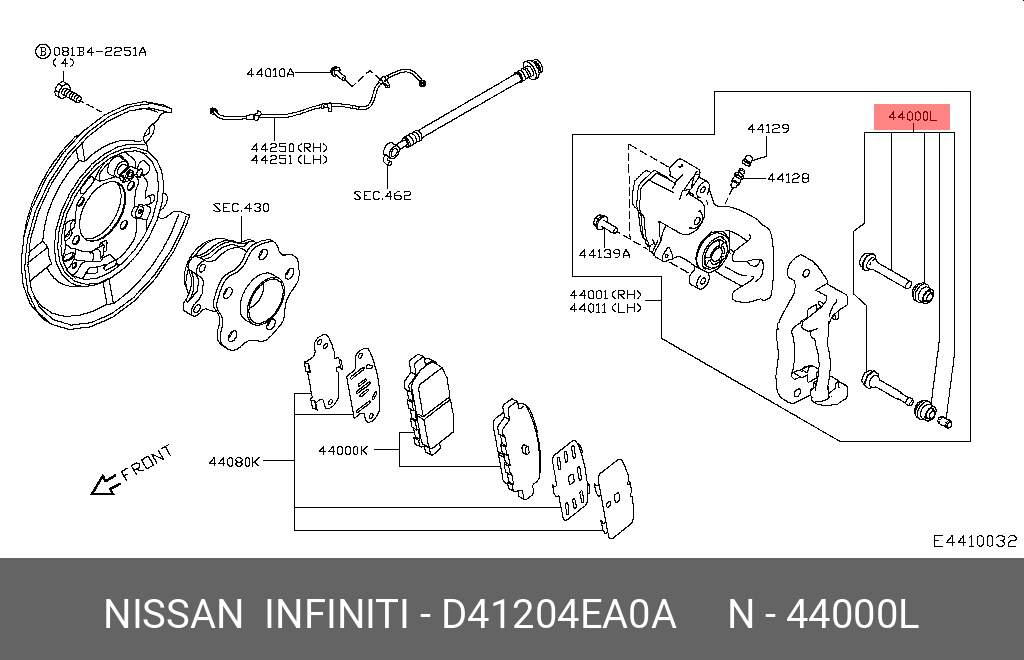 Ⓑ081B4-2251A
(4)

44010A

44250(RH)
44251(LH)

SEC.462

SEC.430

44129

44128

44139A

44001(RH)
44011(LH)

44000L

44000K

44080K

FRONT

E4410032

NISSAN INFINITI - D41204EA0A N - 44000L