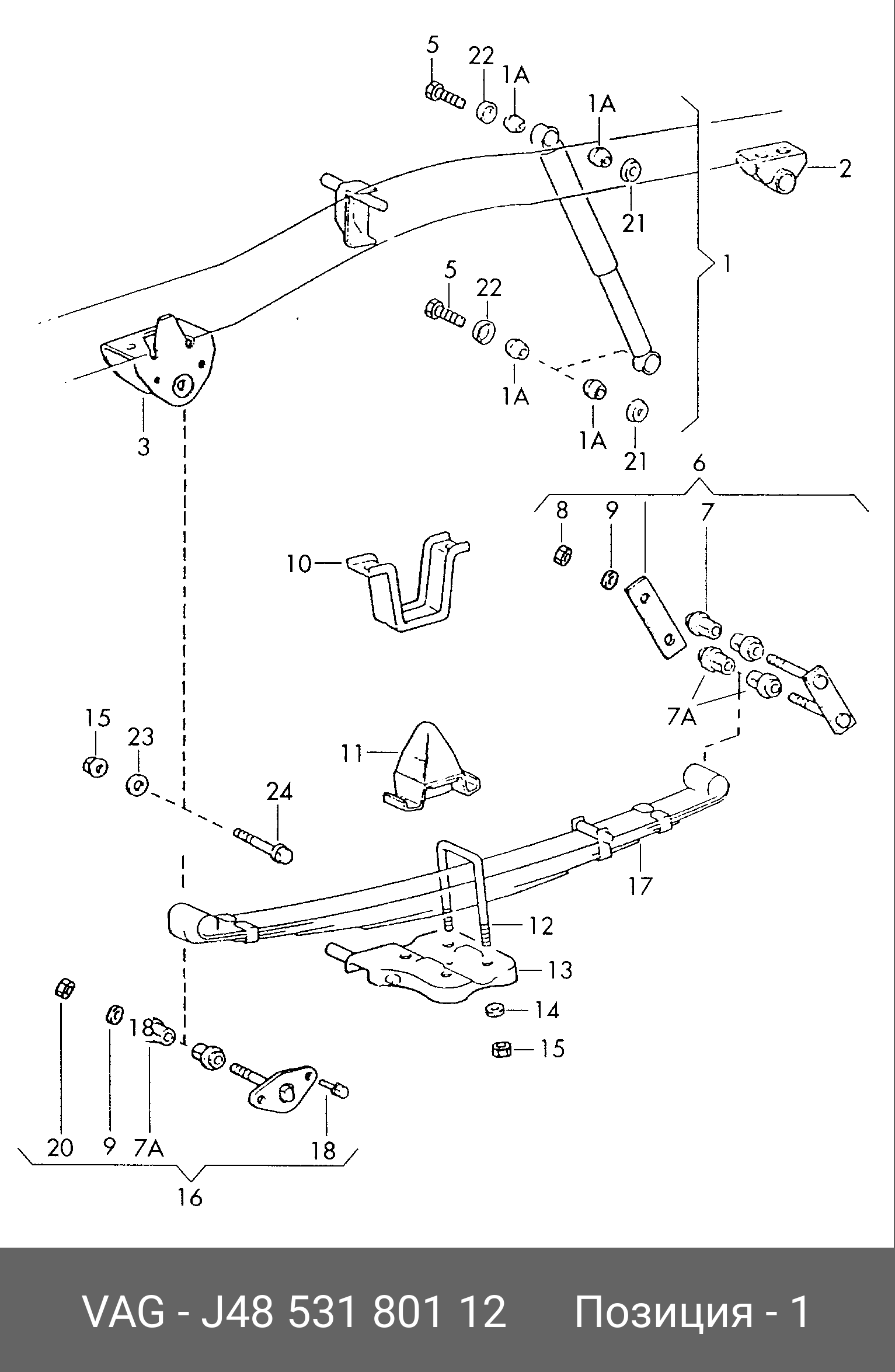 5
22
1A
1A
2
21
1
5
22
1A
1A
21
3
6
8
9
7
10
7A
15
23
11
24
17
12
13
14
15
18
20
9
7A
18
16

VAG - J48 531 801 12   Позиция - 1