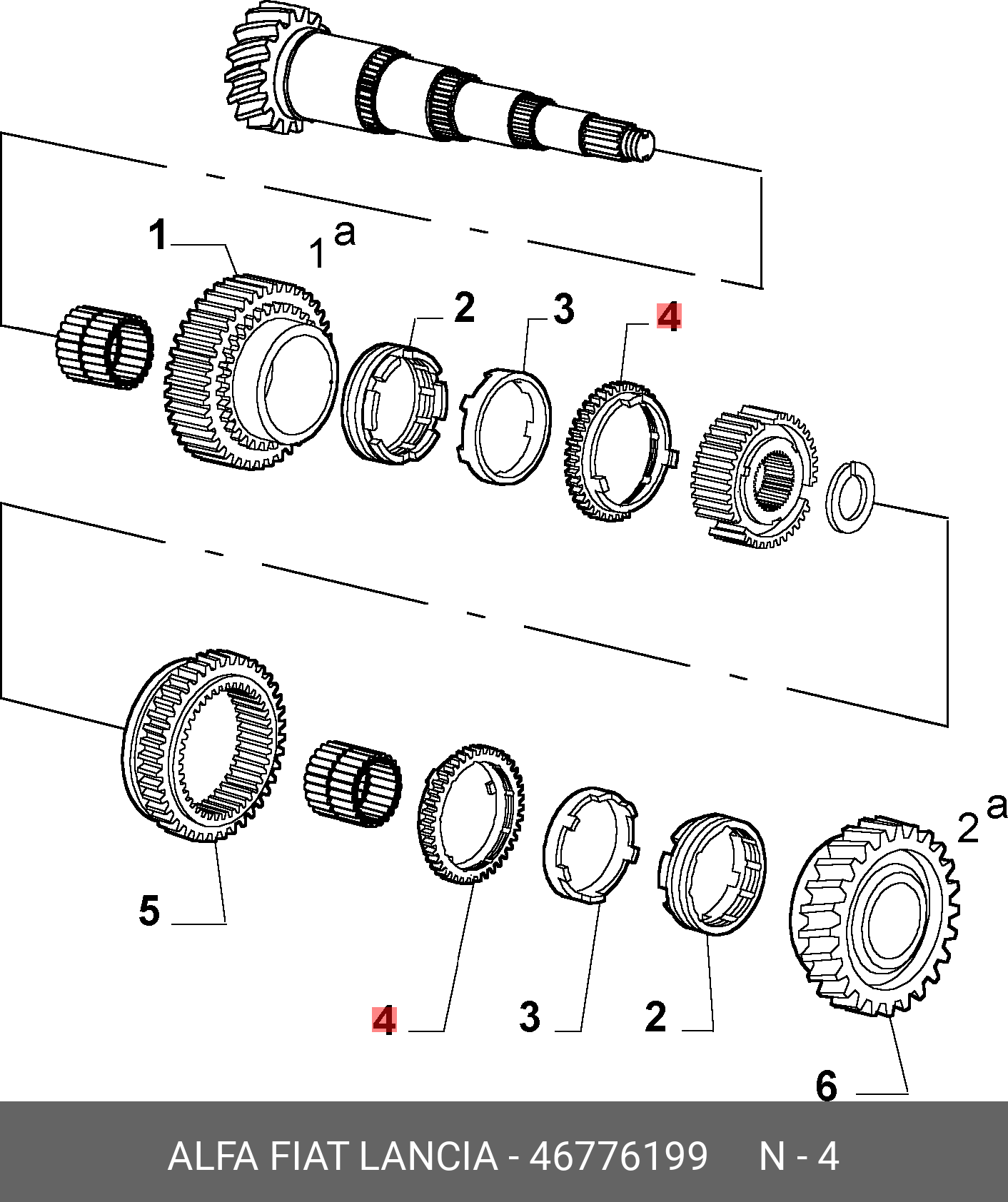 1
$1^a$
2
3
4
5
4
3
2
$2^a$
6

ALFA FIAT LANCIA - 46776199 N - 4