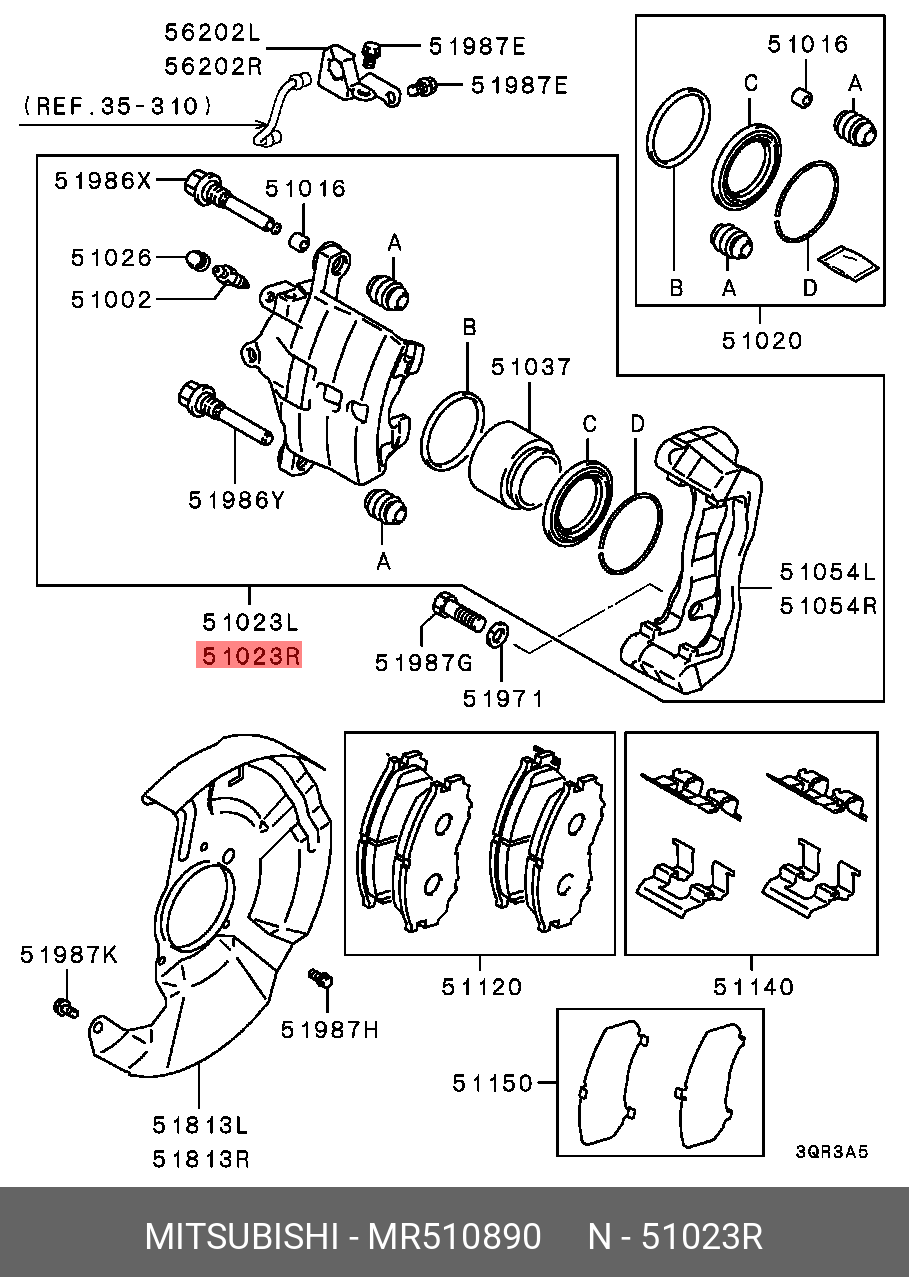 56202L
56202R
51987E
51987E
(REF.35-310)
51016
C
A
B
A
D
51020
51986X
51016
51026
51002
A
B
51037
C
D
51986Y
A
51054L
51054R
51023L
51023R
51987G
51971
51987K
51987H
51813L
51813R
51120
51140
51150
3QR3A5
MITSUBISHI - MR510890 N - 51023R