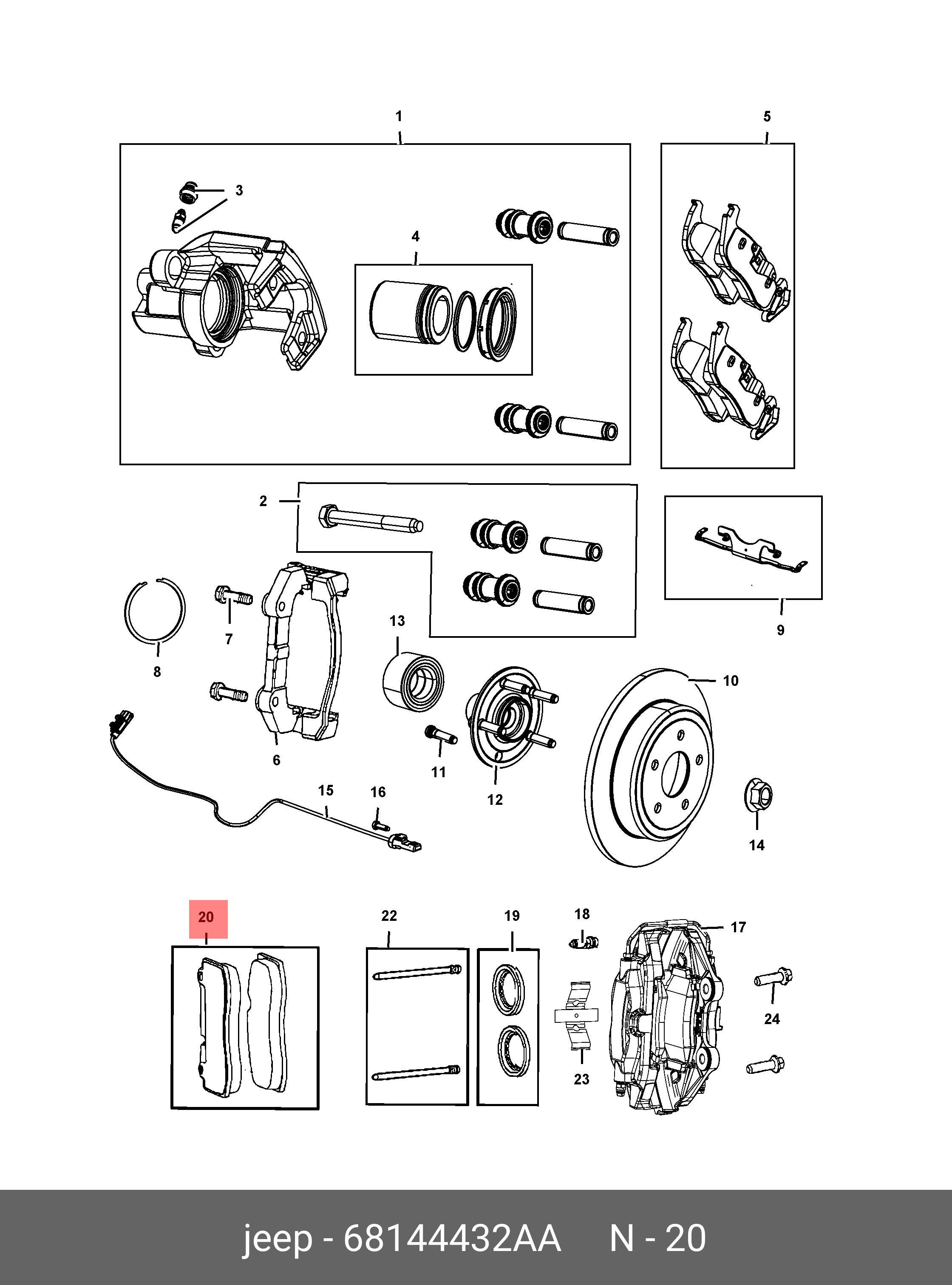 1
5
3
4
2
9
8
7
13
10
6
11
12
15
16
14
20
22
19
18
17
24
23

jeep - 68144432AA N - 20