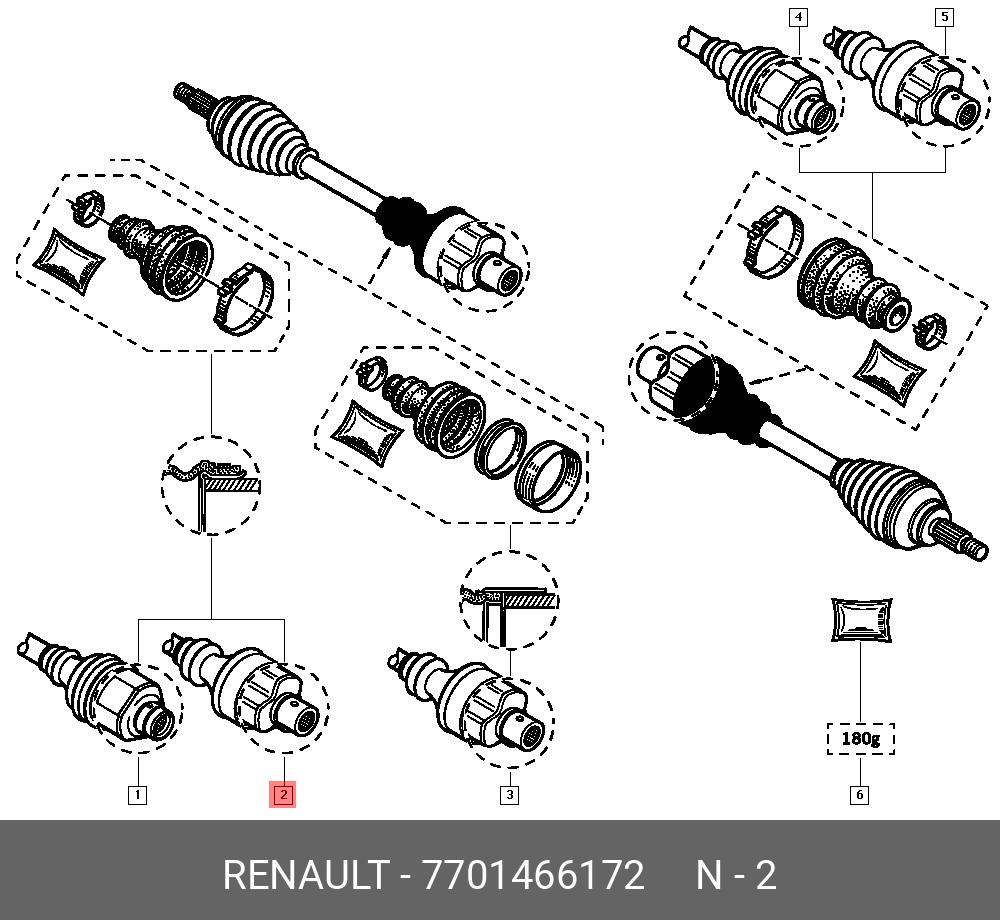 4
5
180g
1
2
3
6
RENAULT - 7701466172 N - 2