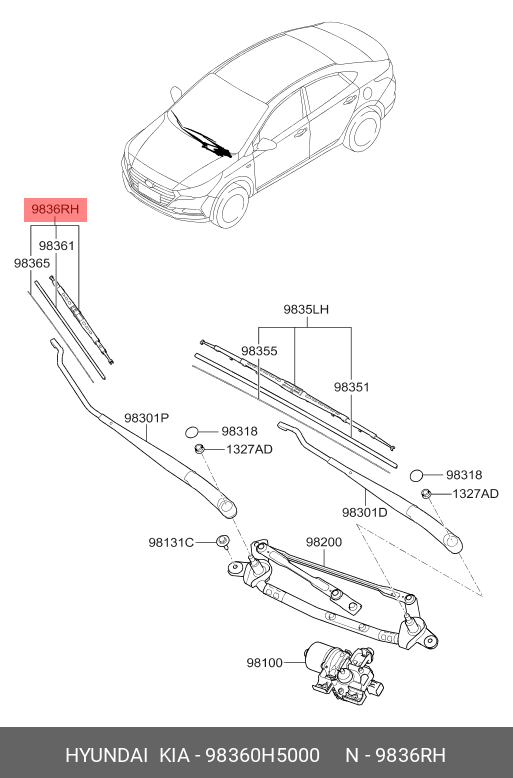 9836RH
98361
98365
9835LH
98355
98351
98301P
98318
1327AD
98318
1327AD
98301D
98131C
98200
98100
HYUNDAI KIA - 98360H5000 N - 9836RH