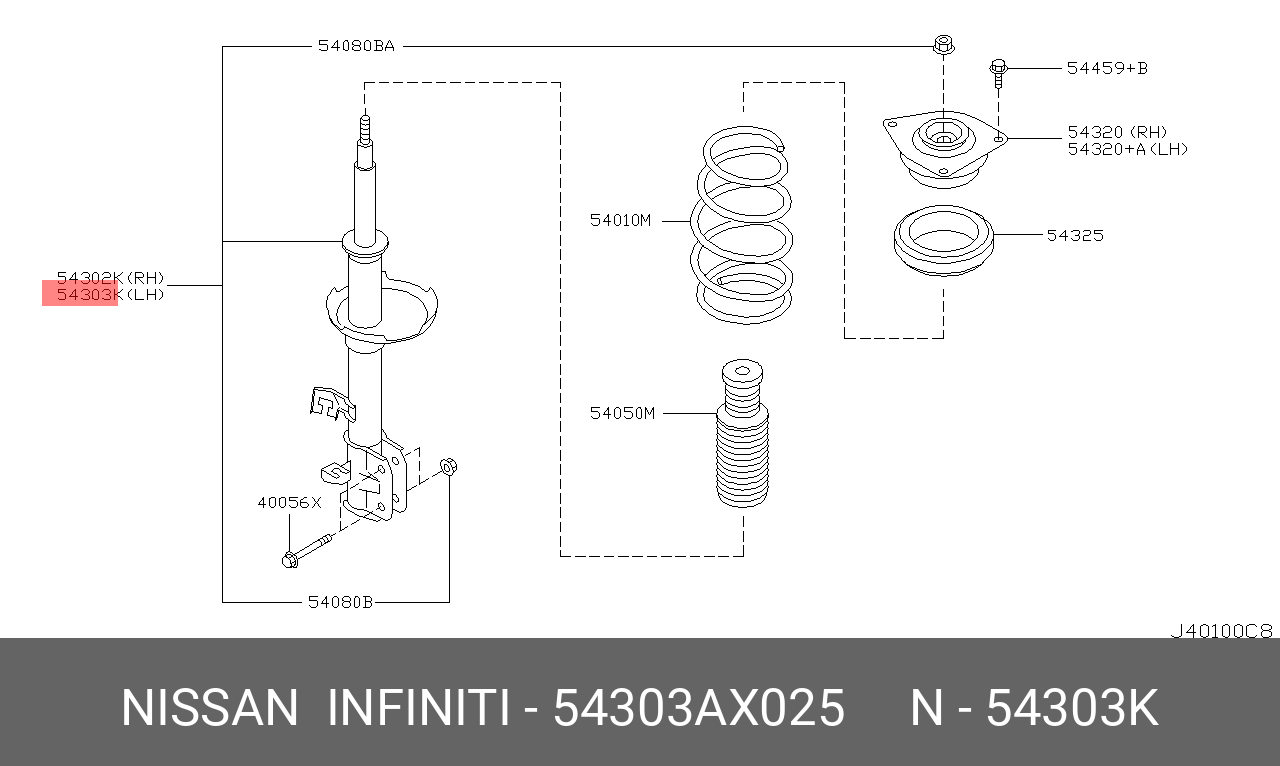 54080BA
54459+B
54320(RH)
54320+A(LH)
54010M
54325
54302K(RH)
54303K(LH)
54050M
40056X
54080B
J40100C8

NISSAN INFINITI - 54303AX025 N - 54303K