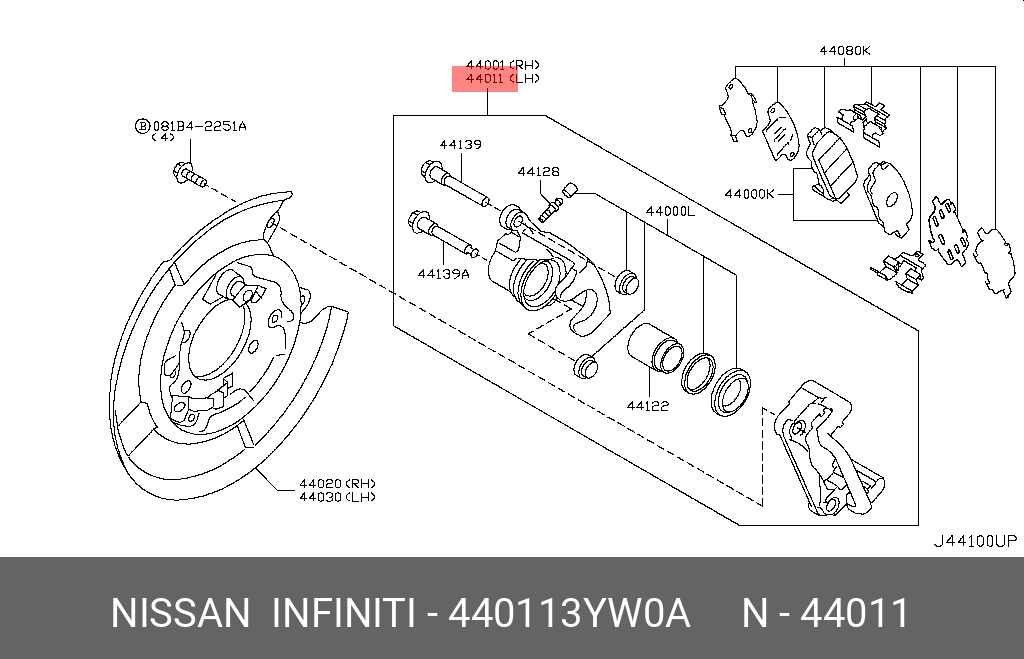 44001 (RH)
44011 (LH)

44080K

Ⓑ 081B4-2251A
(4)

44139

44128

44000L

44000K

44139A

44122

44020 (RH)
44030 (LH)

J44100UP

NISSAN INFINITI - 440113YW0A N - 44011