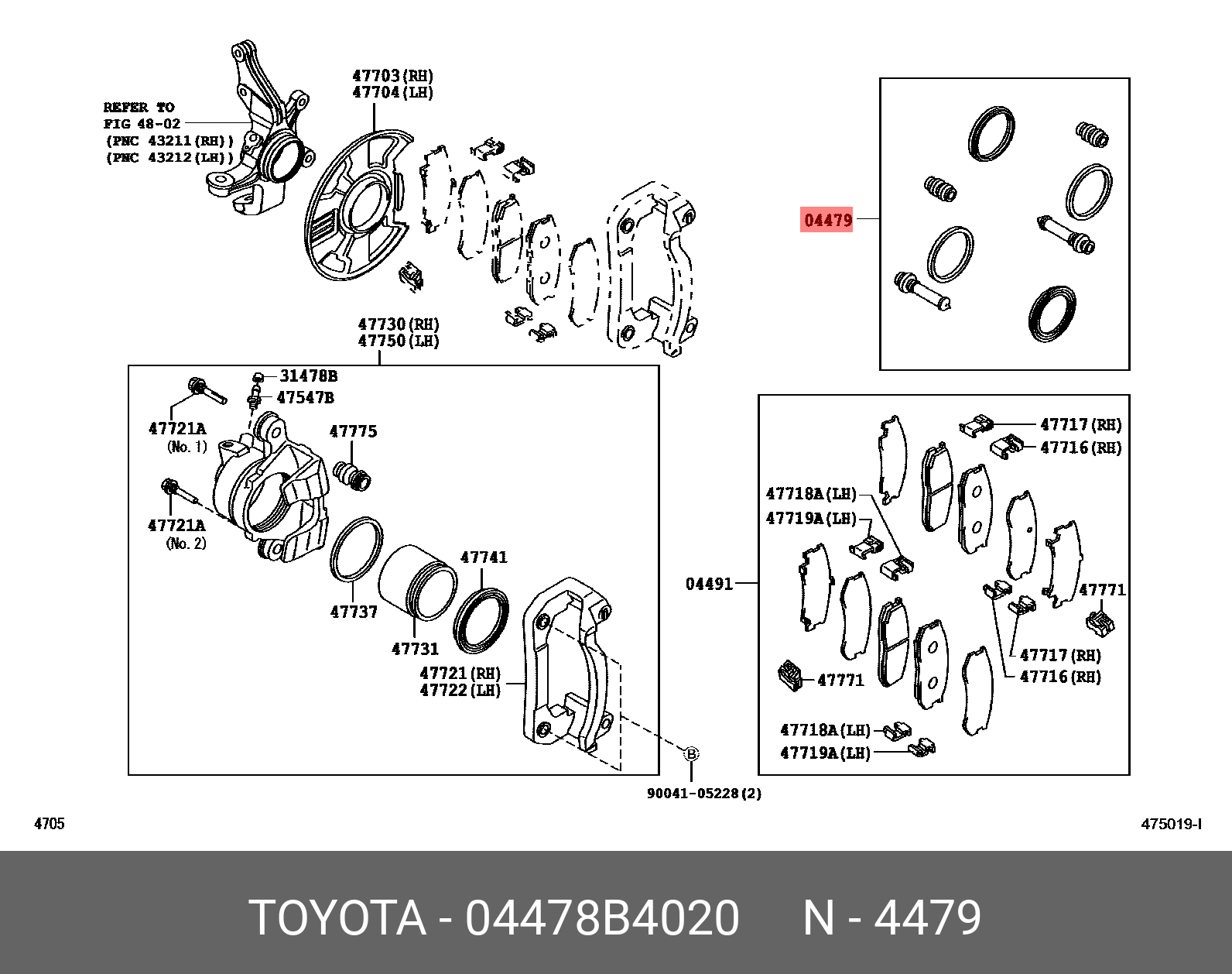 REFER TO
FIG 48-02
(PNC 43211(RH))
(PNC 43212(LH))

47703(RH)
47704(LH)

04479

47730(RH)
47750(LH)

31478B
47547B
47721A
(No. 1)
47775
47721A
(No. 2)
47741
47737
47731
47721(RH)
47722(LH)
B
90041-05228(2)

47717(RH)
47716(RH)
47718A(LH)
47719A(LH)
04491
47771
47717(RH)
47716(RH)
47771
47718A(LH)
47719A(LH)

4705
475019-I

TOYOTA - 04478B4020 N - 4479