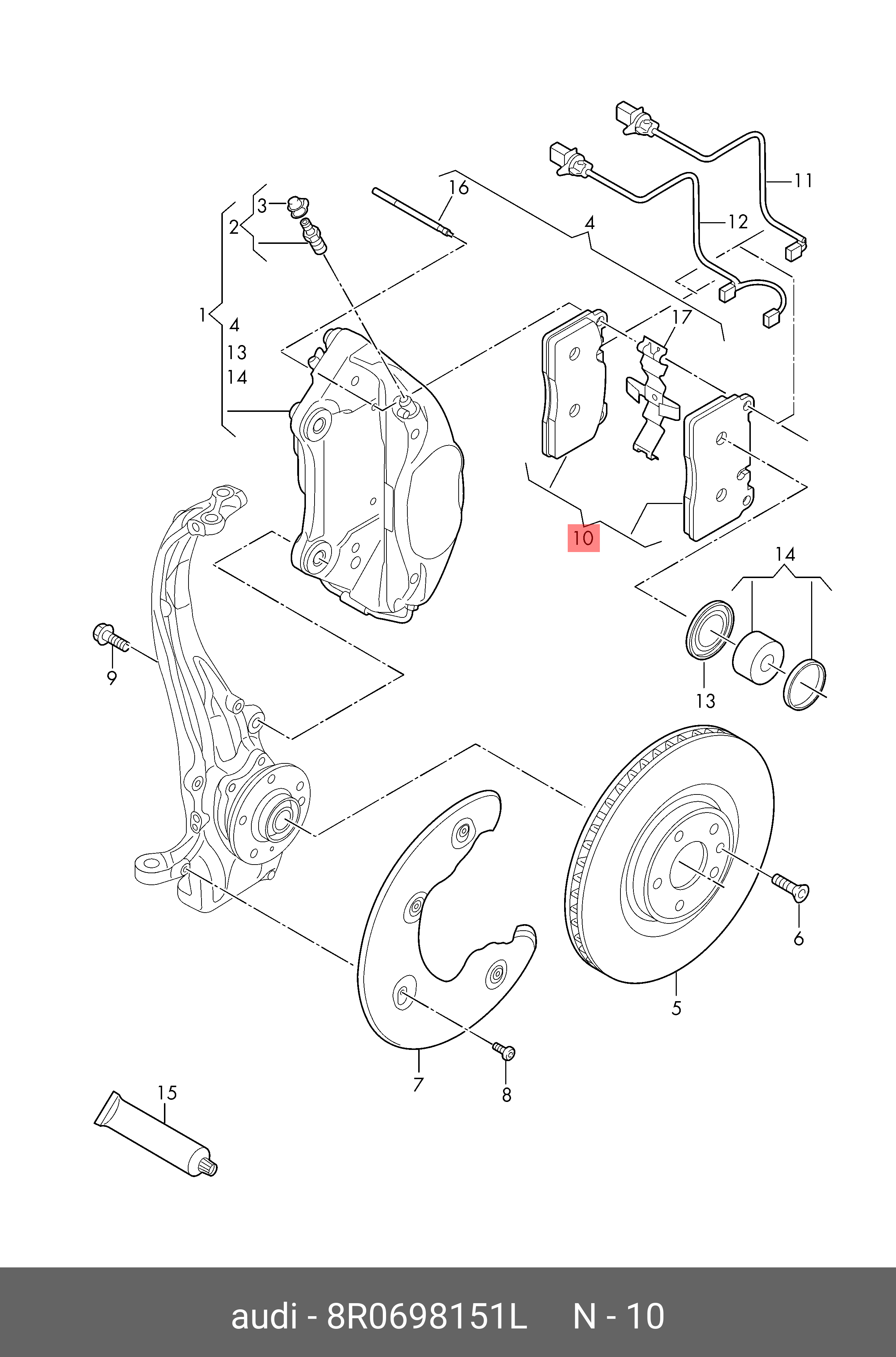 16
3
2
4
11
12
1
4
13
14
17
10
14
9
13
6
5
7
8
15

audi - 8R0698151L N - 10