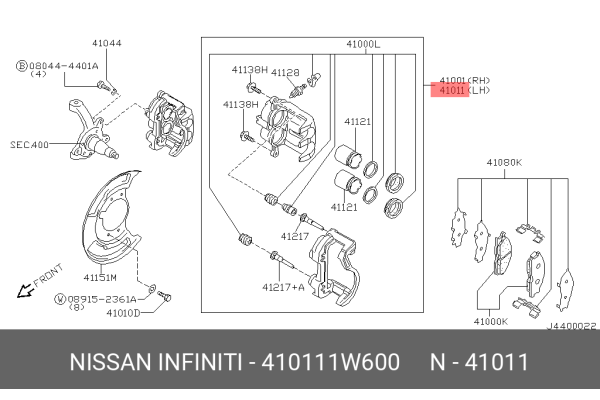 41044

Ⓑ08044-4401A
(4)

SEC.400

41151M

FRONT

Ⓦ08915-2361A
(8)

41010D

41000L

41138H

41128

41138H

41121

41121

41217

41217+A

41001(RH)
41011(LH)

41080K

41000K

J4400022

NISSAN INFINITI - 410111W600 N - 41011