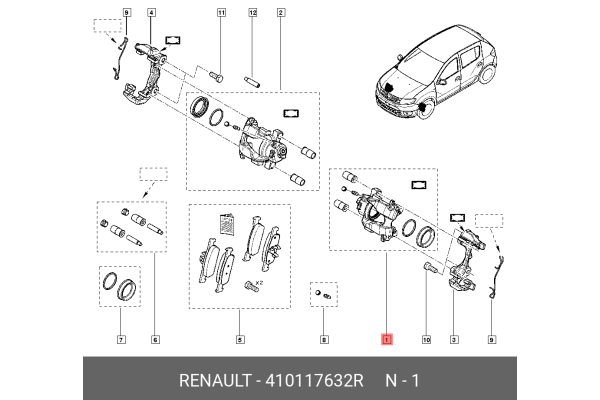 9
4
11
12
2
X2
7
6
5
8
1
10
3
9
RENAULT - 410117632R N - 1