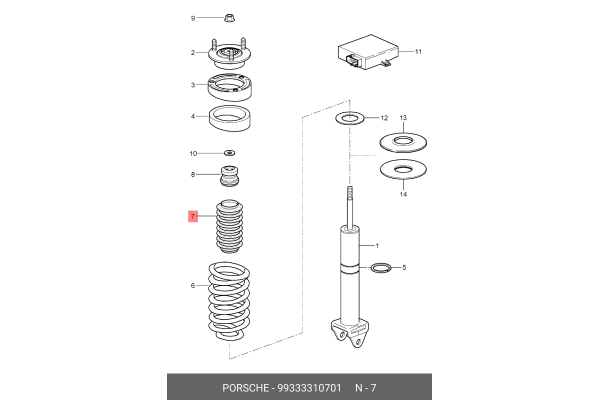 9
2
3
4
10
8
7
6
11
12
13
14
1
5

PORSCHE - 99333310701 N - 7