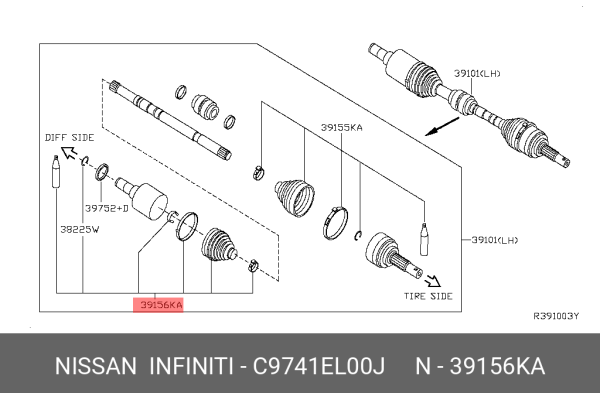 39101(LH)
39155KA
DIFF SIDE
39752+D
38225W
39101(LH)
TIRE SIDE
39156KA
R391003Y

NISSAN INFINITI - C9741EL00J N - 39156KA