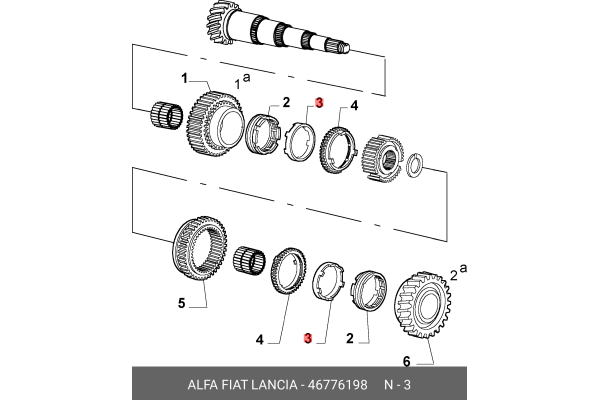 1
$1^a$
2
3
4
5
4
3
2
$2^a$
6
ALFA FIAT LANCIA - 46776198 N - 3