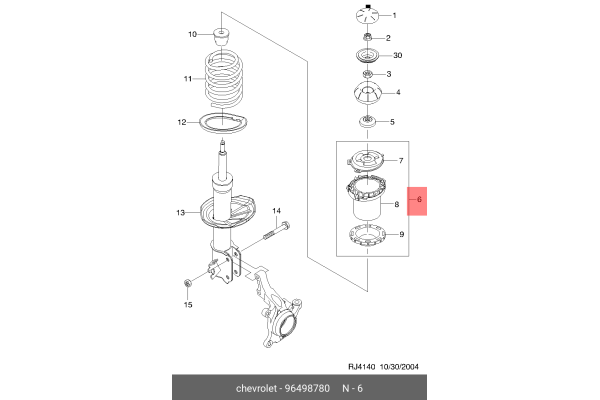 10
11
12
13
14
15
1
2
30
3
4
5
7
8
6
9

RJ4140 10/30/2004

chevrolet - 96498780 N - 6