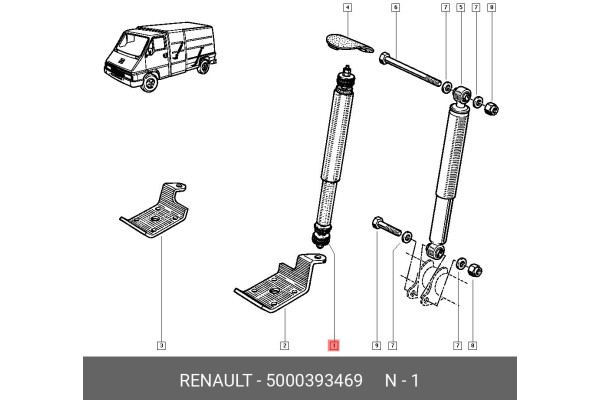 4
6
7
5
7
8
3
2
1
9
7
7
8
RENAULT - 5000393469 N - 1