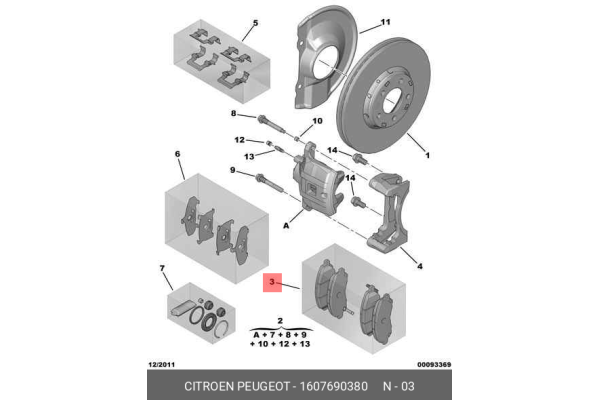 5
11
8
10
12
13
14
1
6
9
14
A
4
7
3
2
A + 7 + 8 + 9
+ 10 + 12 + 13

12/2011
00093369
CITROEN PEUGEOT - 1607690380 N - 03