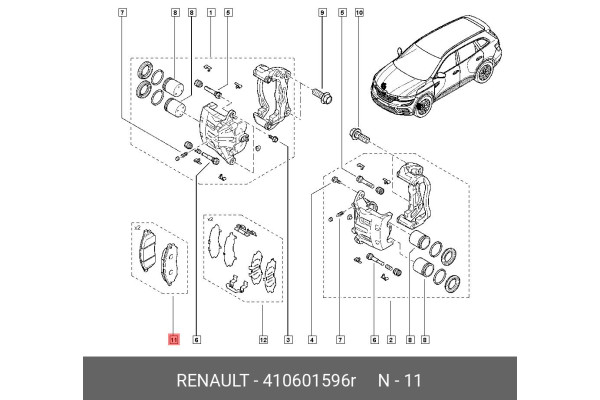 7
8
8
1
5
9
5
10
x2
11
6
12
3
4
7
6
2
8
8
RENAULT - 410601596r N - 11